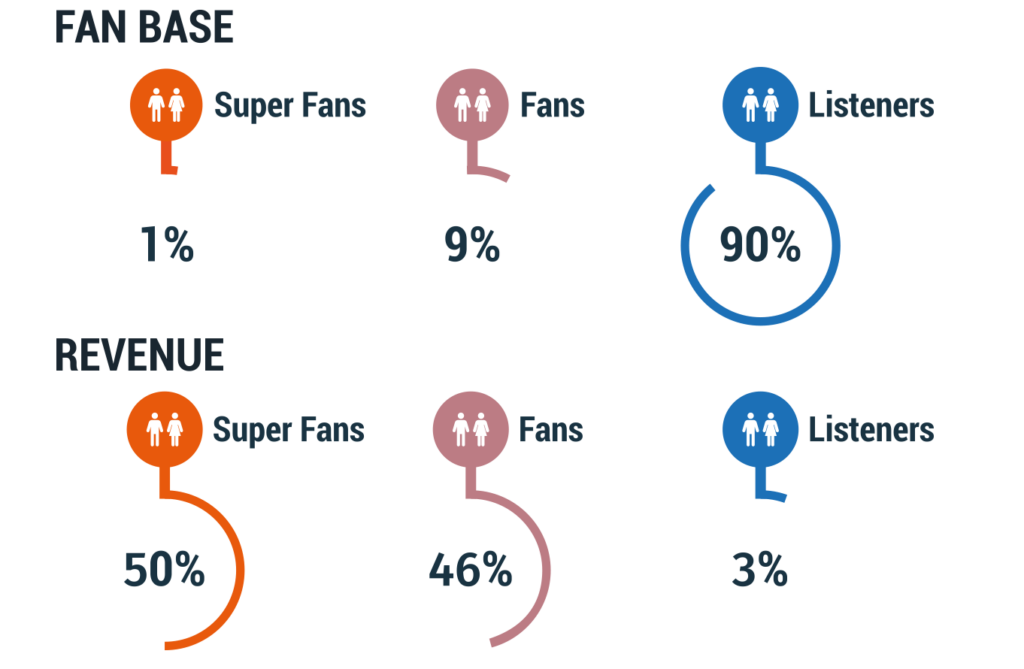 FAN BASE

Super Fans
1%

Fans
9%

Listeners
90%

REVENUE

Super Fans
50%

Fans
46%

Listeners
3%